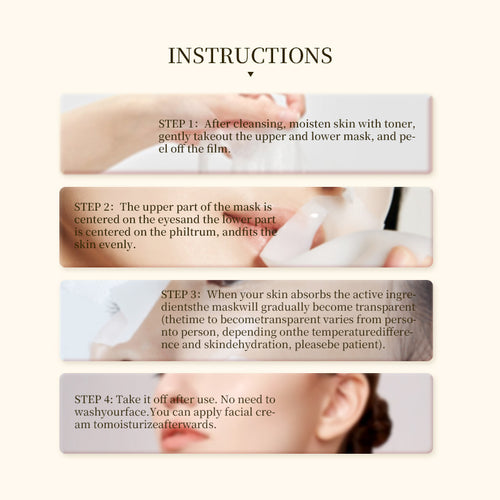 INSTRUCTIONS

STEP 1: After cleansing, moisten skin with toner, gently takeout the upper and lower mask, and peel off the film.

STEP 2: The upper part of the mask is centered on the eyesand the lower part is centered on the philtrum, andfits the skin evenly.

STEP 3: When your skin absorbs the active ingredientsthe maskwill gradually become transparent (thetime to becometransparent varies from personto person, depending onthe temperaturedifference and skindehydration, pleasebe patient).

STEP 4: Take it off after use. No need to washyourface.You can apply facial cream tomoisturizeafterwards.